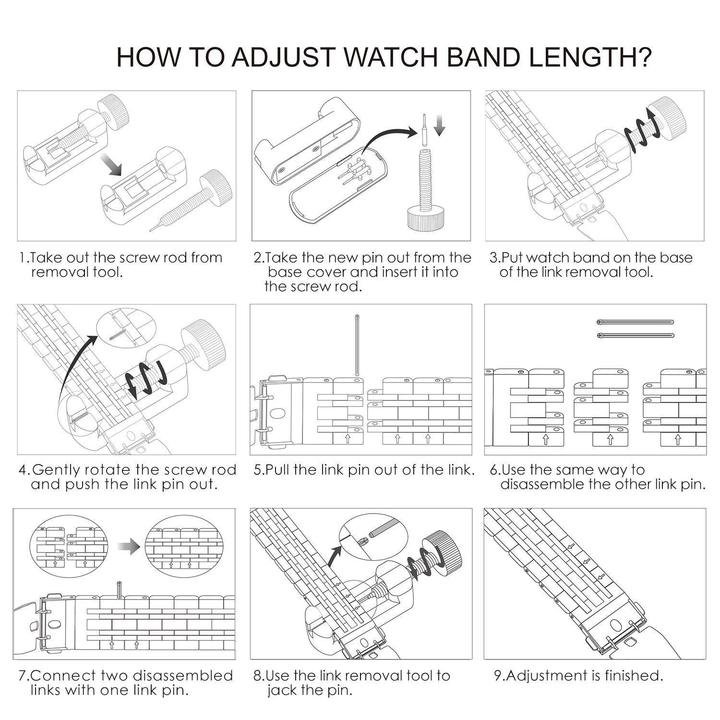 HOW TO ADJUST WATCH BAND LENGTH?

1.Take out the screw rod from removal tool.

2.Take the new pin out from the base cover and insert it into the screw rod.

3.Put watch band on the base of the link removal tool.

4.Gently rotate the screw rod and push the link pin out.

5.Pull the link pin out of the link.

6.Use the same way to disassemble the other link pin.

7.Connect two disassembled links with one link pin.

8.Use the link removal tool to jack the pin.

9.Adjustment is finished.